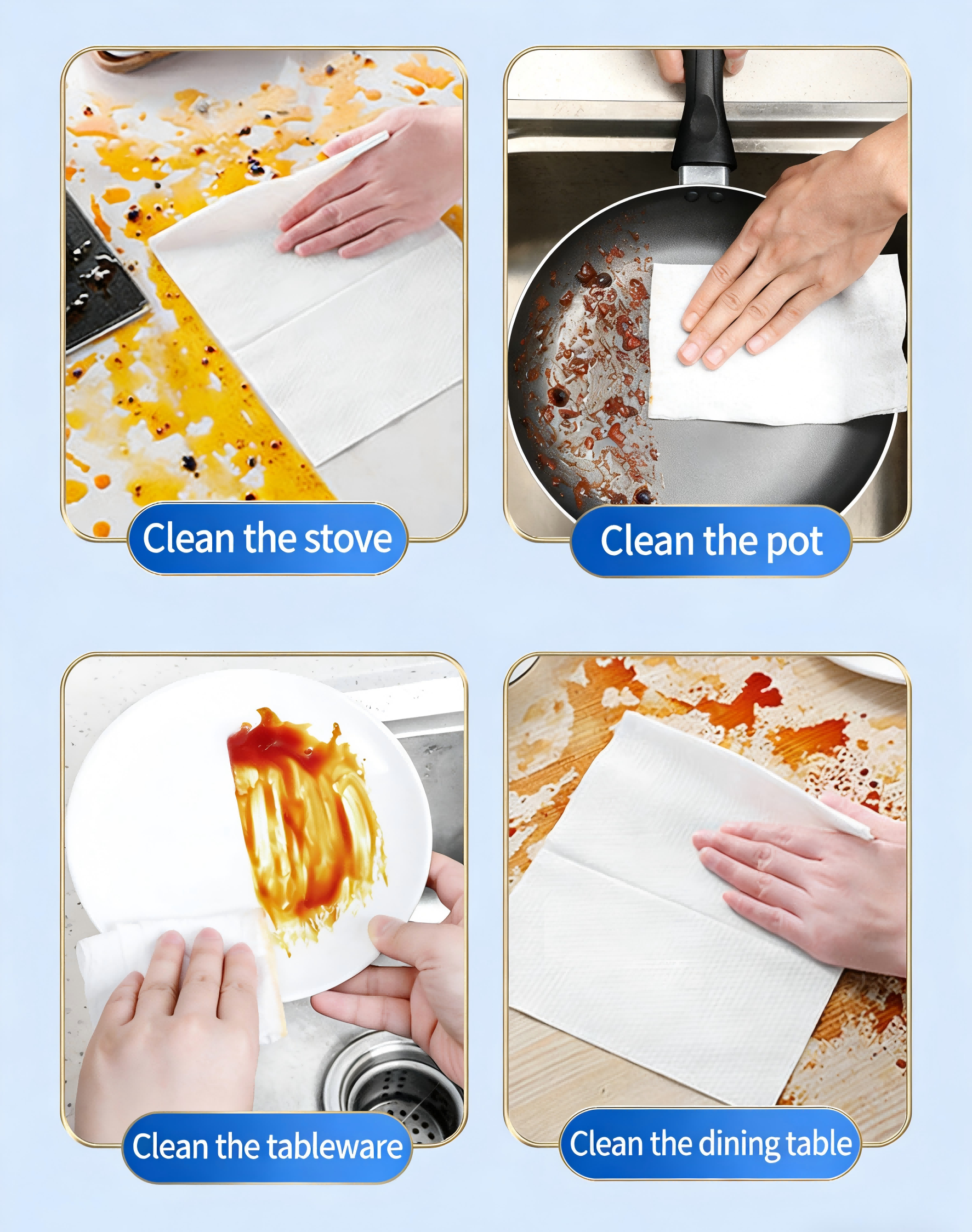 Clean the stove

Clean the pot

Clean the tableware

Clean the dining table